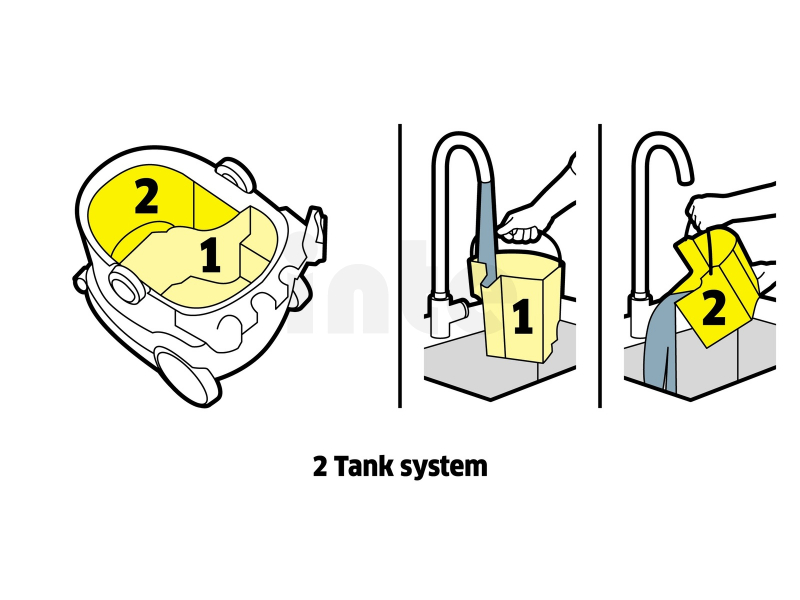 2

1

1

2

2 Tank system